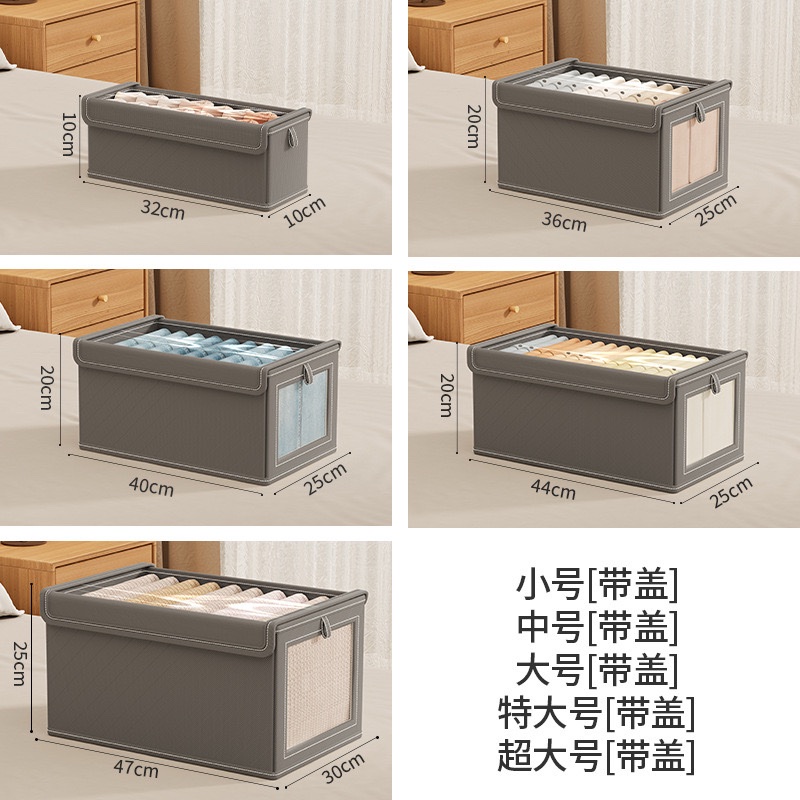 10cm
32cm
10cm

20cm
36cm
25cm

20cm
40cm
25cm

20cm
44cm
25cm

25cm
47cm
30cm

小号[带盖]
中号[带盖]
大号[带盖]
特大号[带盖]
超大号[带盖]